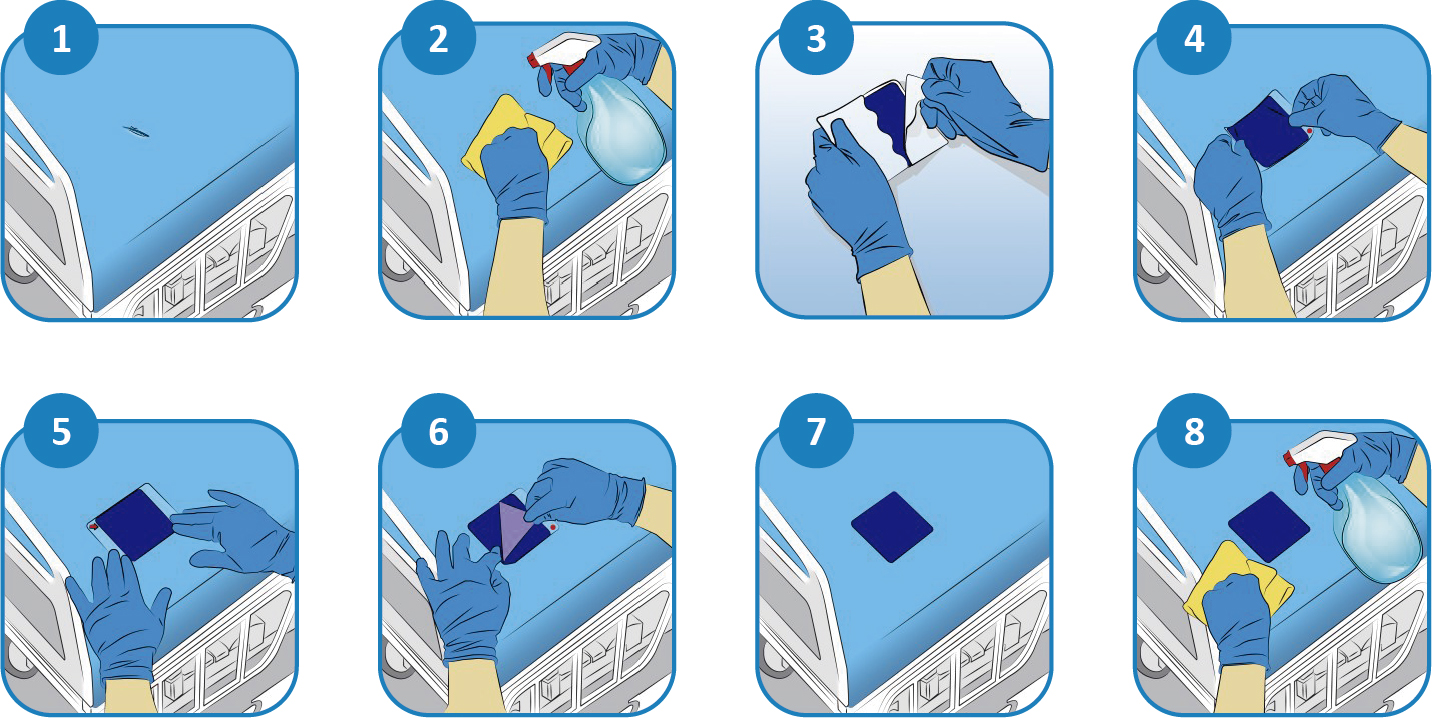 1

2

3

4

5

6

7

8